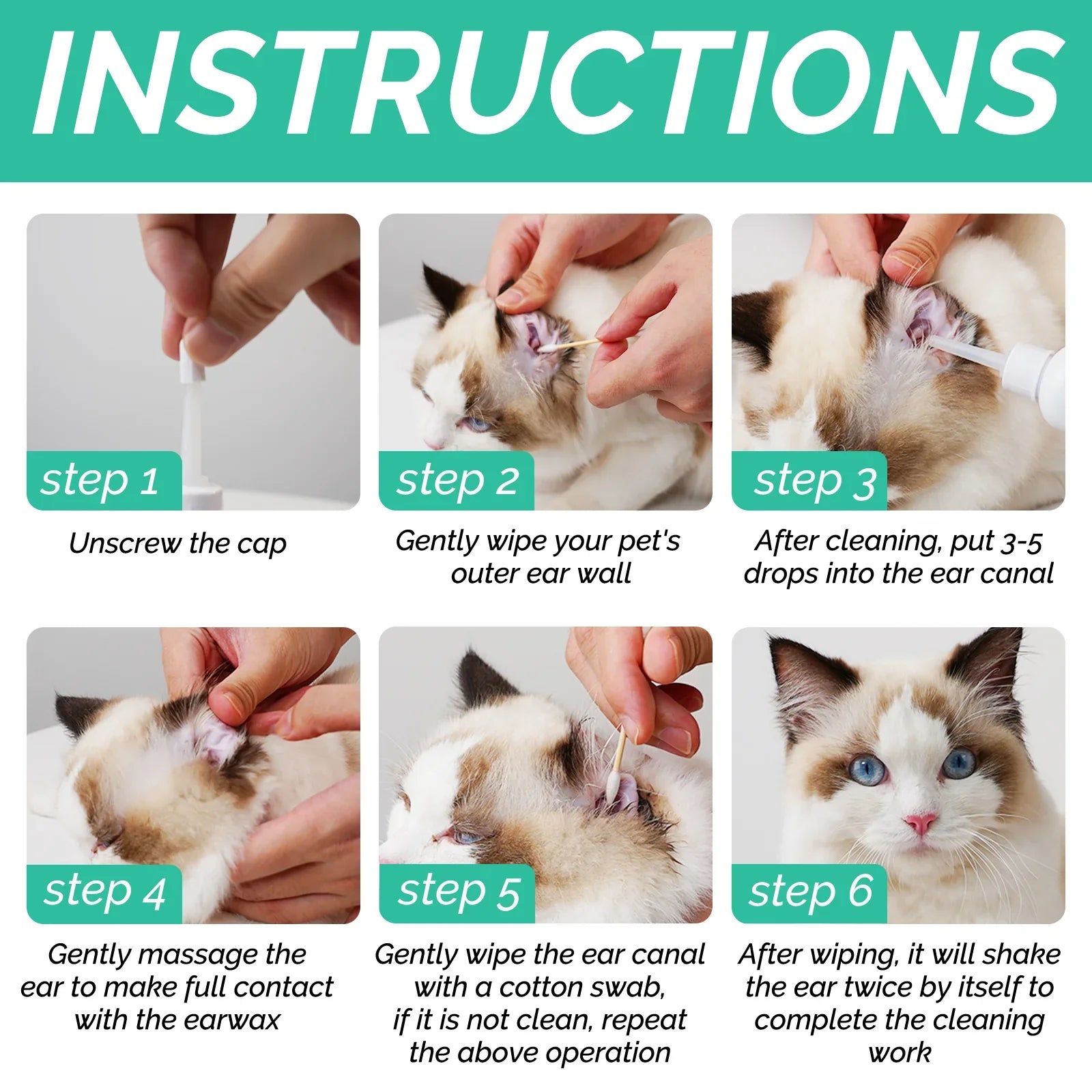 INSTRUCTIONS

step 1

Unscrew the cap

step 2

Gently wipe your pet's outer ear wall

step 3

After cleaning, put 3-5 drops into the ear canal

step 4

Gently massage the ear to make full contact with the earwax

step 5

Gently wipe the ear canal with a cotton swab, if it is not clean, repeat the above operation

step 6

After wiping, it will shake the ear twice by itself to complete the cleaning work